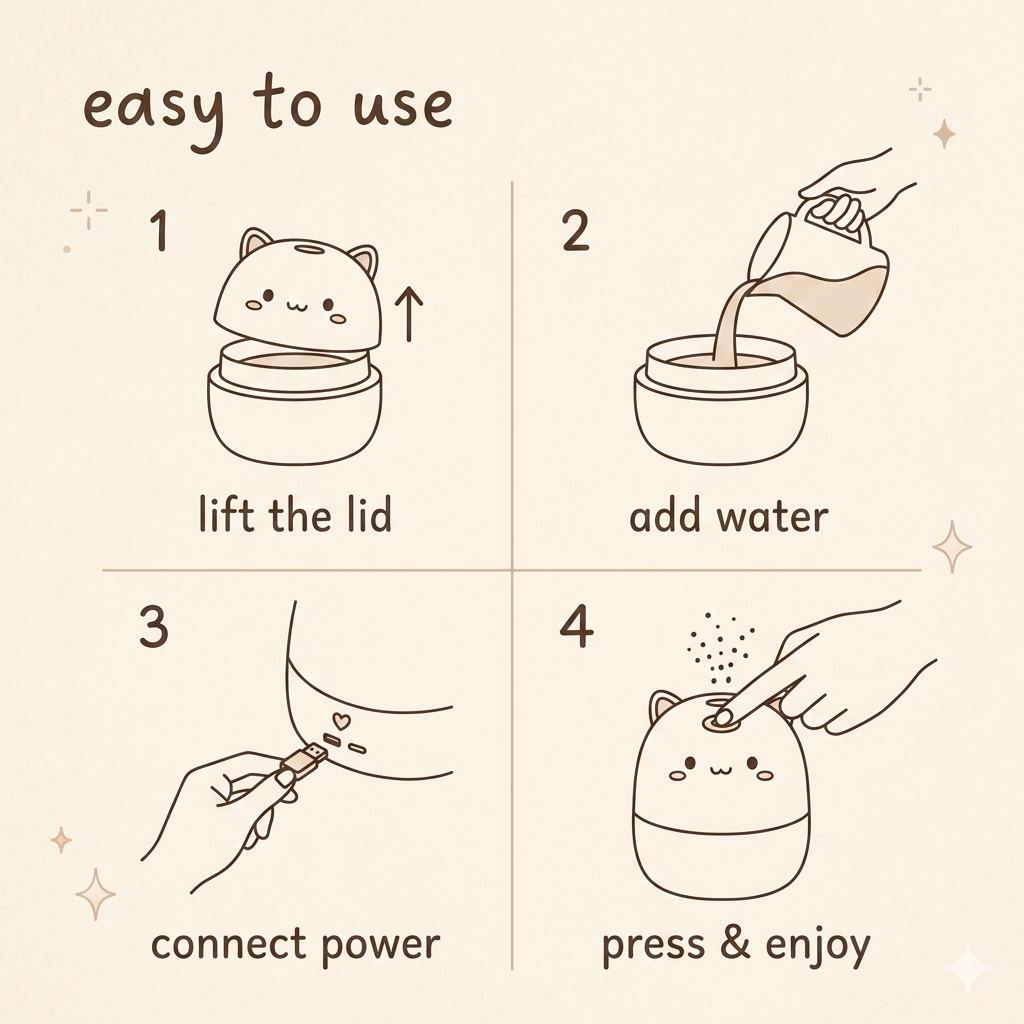 easy to use

1

lift the lid

2

add water

3

connect power

4

press & enjoy